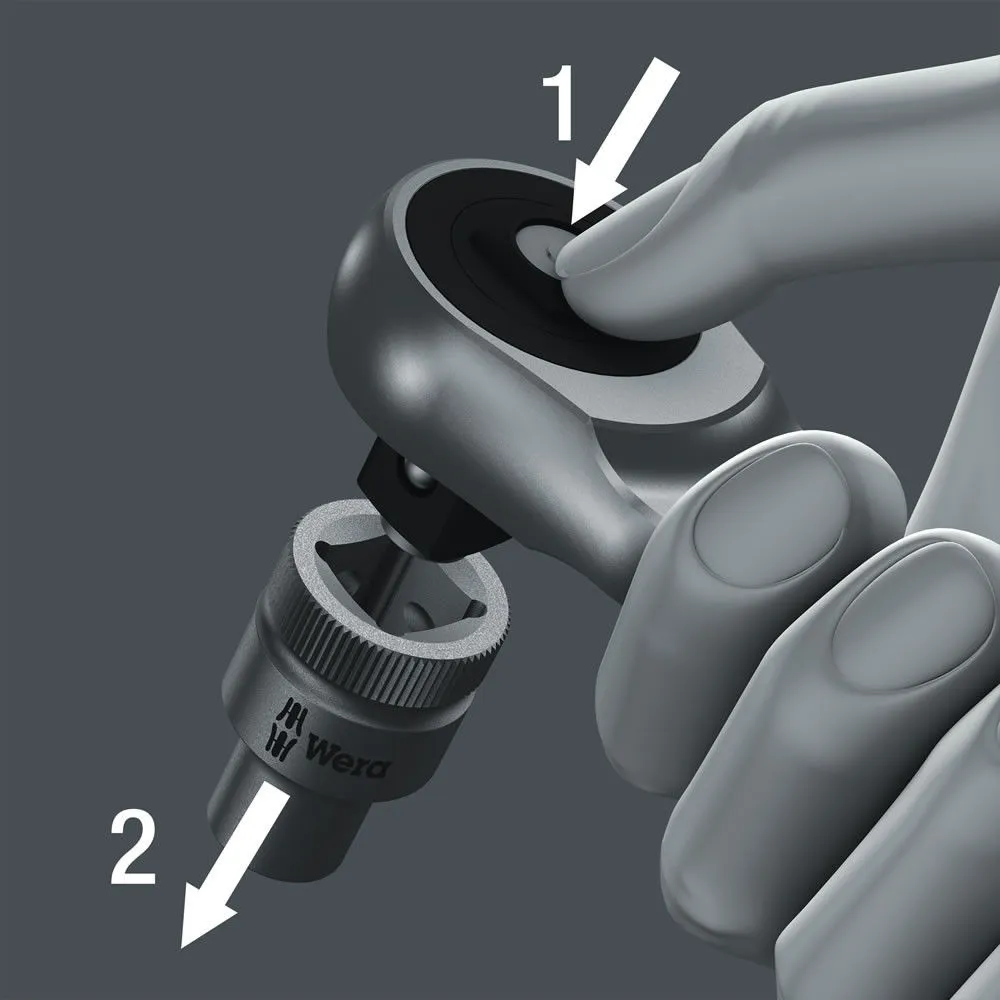 1

Wera

2