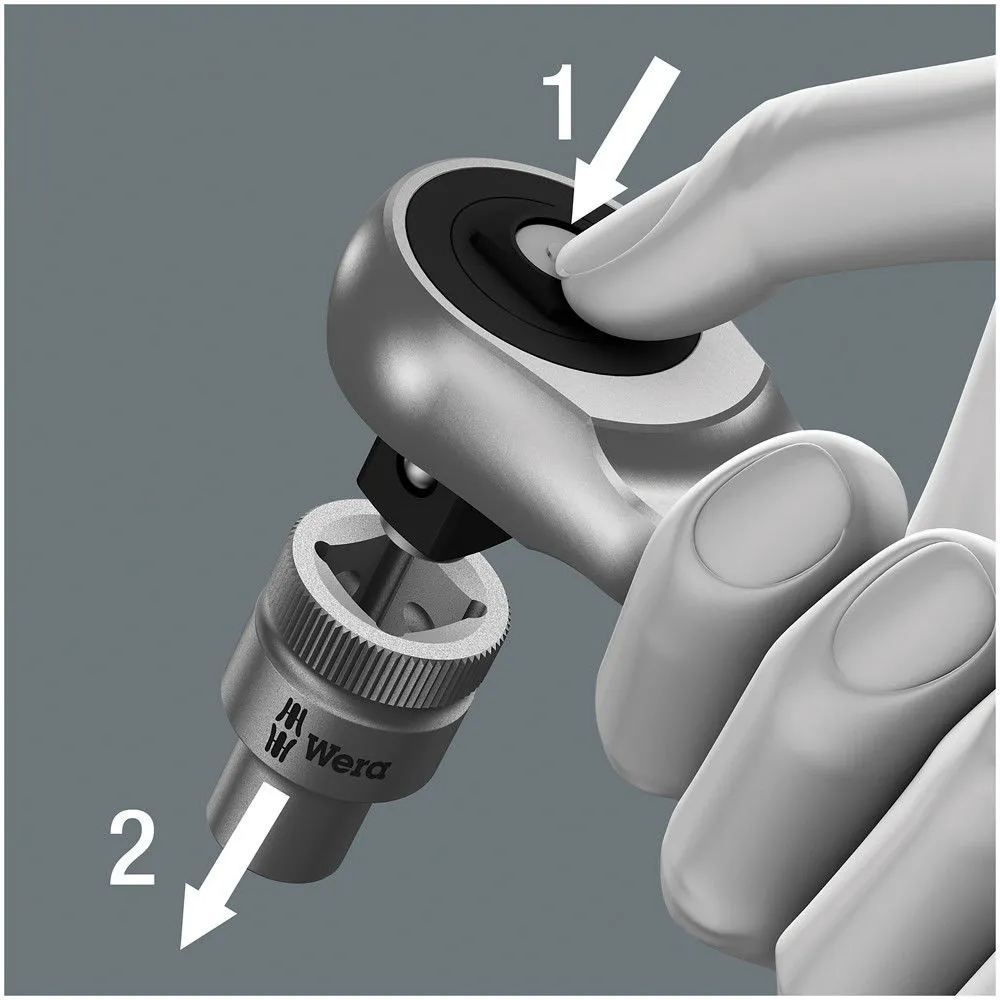 1

Wera

2